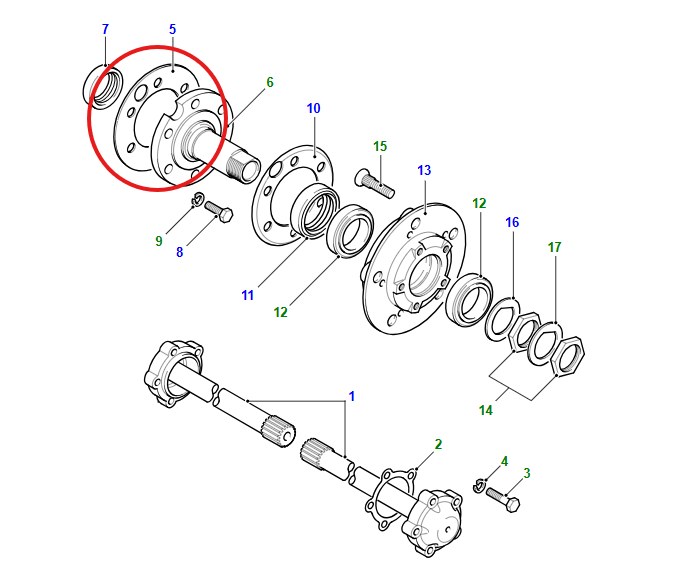 7
5
6
10
15
13
12
16
17
9
8
11
12
14
1
2
4
3