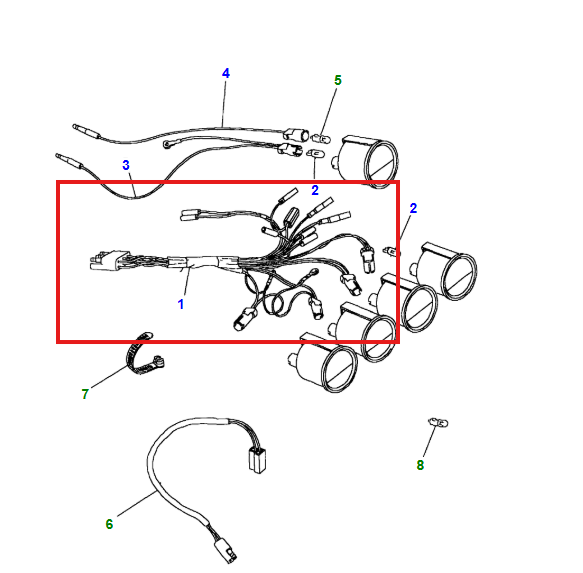 4
5
3
2
2
1
7
8
6