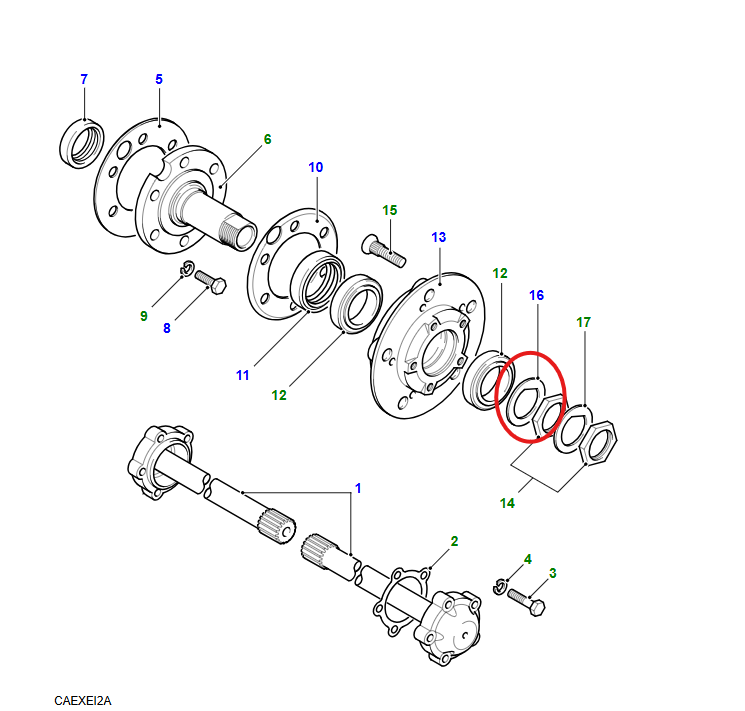 7
5
6
10
15
13
12
16
17
9
8
11
12
14
1
2
4
3
CAEXEI2A