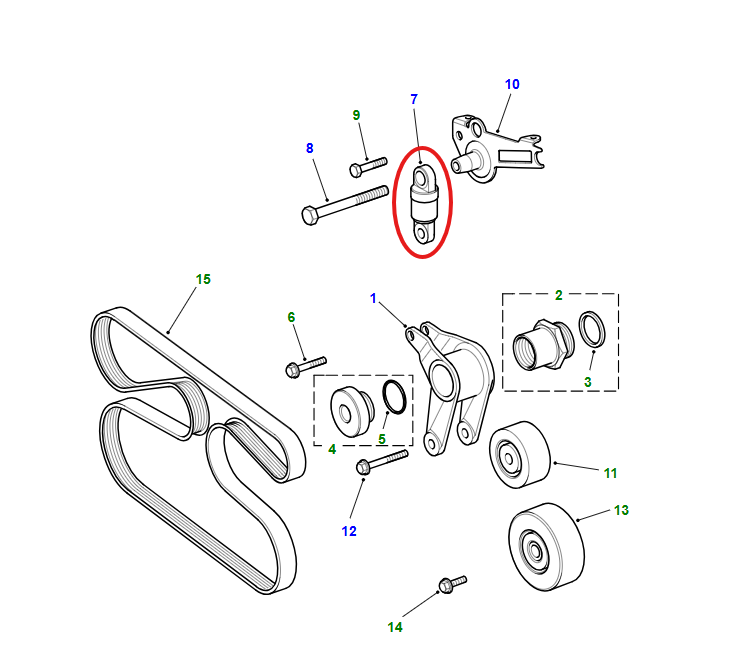 10
7
9
8
15
1
2
6
3
4
5
11
12
13
14