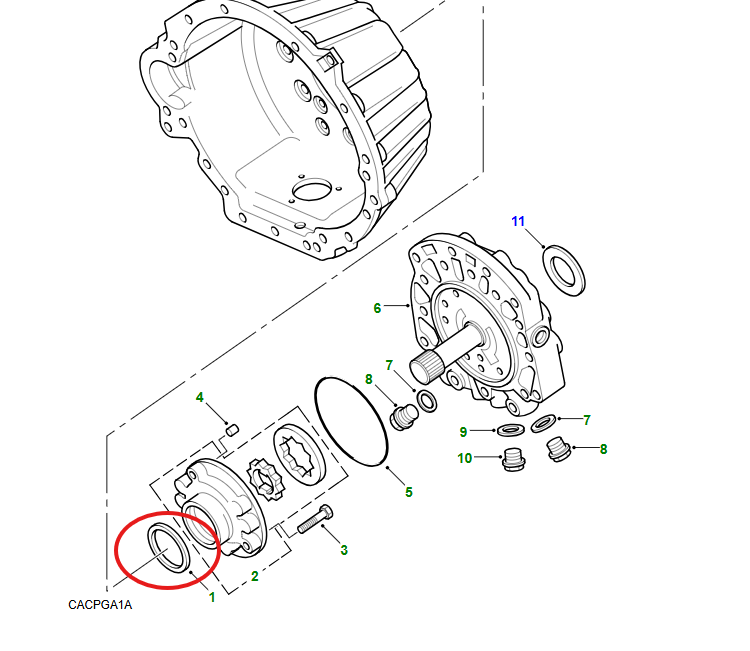 11
6
7
8
4
9
7
10
8
5
3
2
1
CACPGA1A