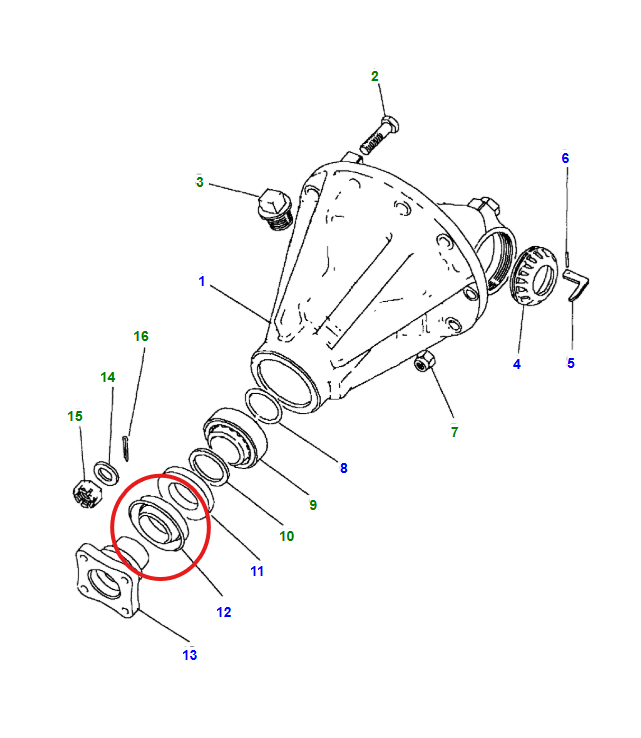 2
3
6
1
4
5
16
14
15
7
8
9
10
11
12
13