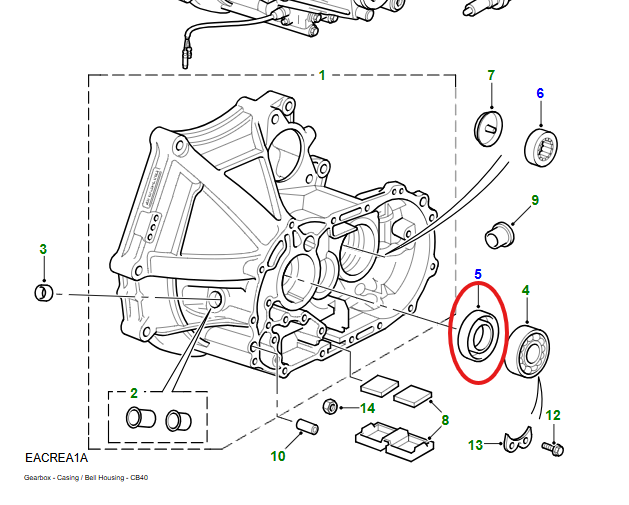 1
7
6
9
3
5
4
2
14
8
12
13
10
EACREA1A
Gearbox - Casing / Bell Housing - CB40