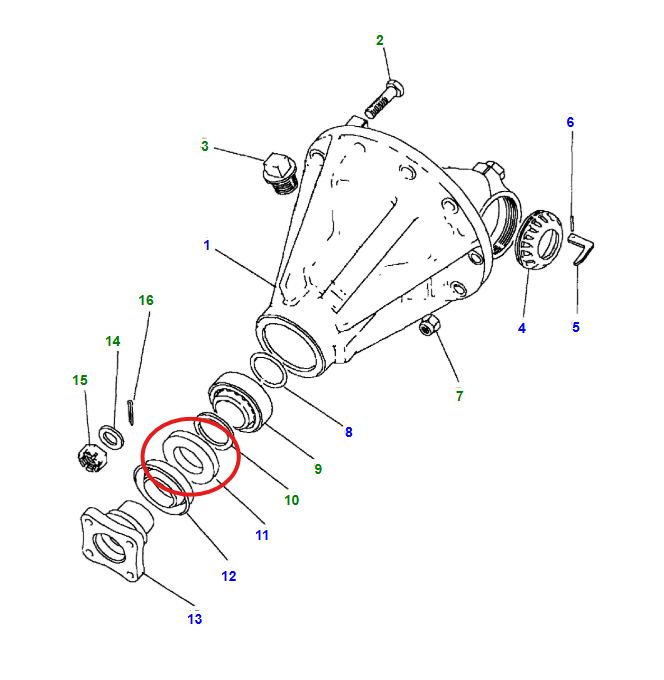 2
6
3
1
4
5
16
14
15
7
8
9
10
11
12
13