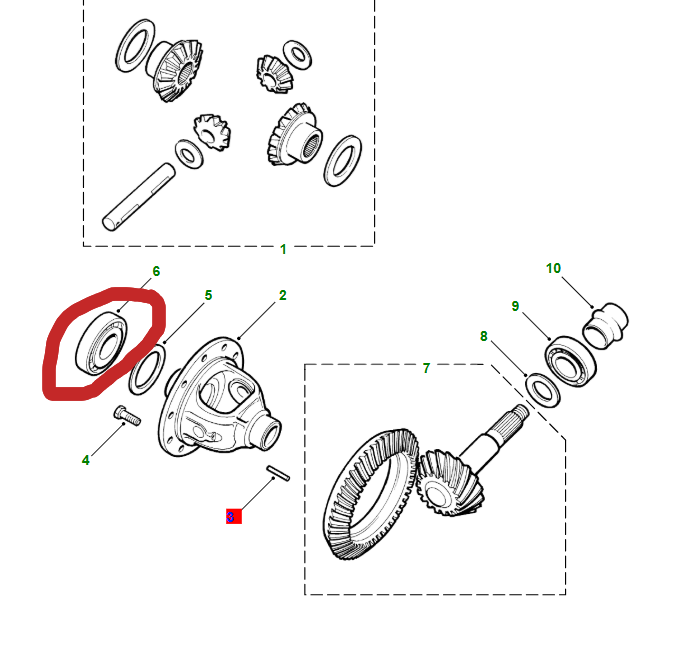 1
6
5
2
10
9
8
7
4
3