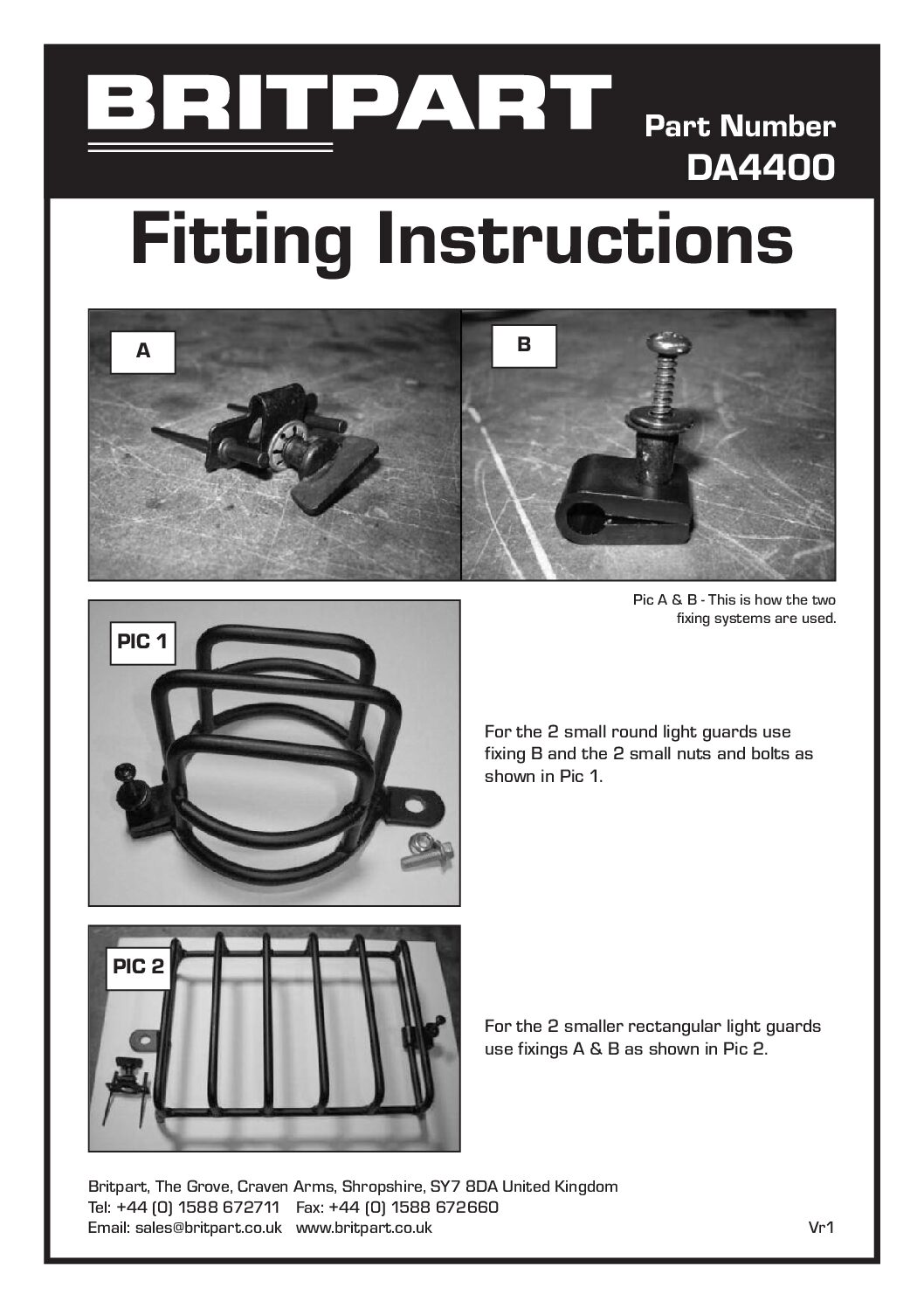 BRITPART

Part Number
DA4400

Fitting Instructions

A

B

Pic A & B - This is how the two fixing systems are used.

PIC 1

For the 2 small round light guards use fixing B and the 2 small nuts and bolts as shown in Pic 1.

PIC 2

For the 2 smaller rectangular light guards use fixings A & B as shown in Pic 2.

Britpart, The Grove, Craven Arms, Shropshire, SY7 8DA United Kingdom
Tel: +44 (0) 1588 672711 Fax: +44 (0) 1588 672660
Email: sales@britpart.co.uk www.britpart.co.uk

Vr1