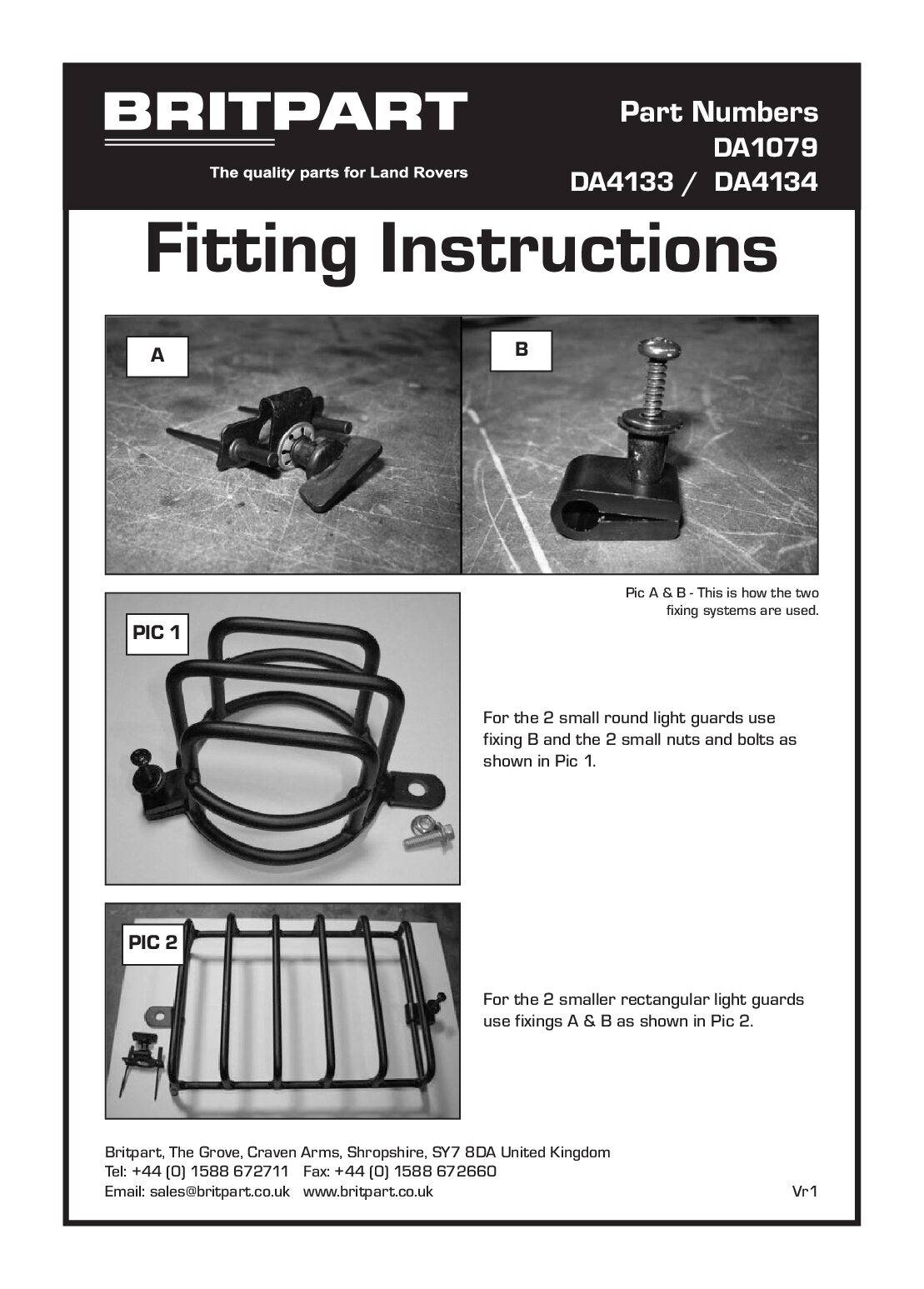 BRITPART
The quality parts for Land Rovers

Part Numbers
DA1079
DA4133 / DA4134

Fitting Instructions

A

B

Pic A & B - This is how the two fixing systems are used.

PIC 1

For the 2 small round light guards use fixing B and the 2 small nuts and bolts as shown in Pic 1.

PIC 2

For the 2 smaller rectangular light guards use fixings A & B as shown in Pic 2.

Britpart, The Grove, Craven Arms, Shropshire, SY7 8DA United Kingdom
Tel: +44 (0) 1588 672711 Fax: +44 (0) 1588 672660
Email: sales@britpart.co.uk www.britpart.co.uk

Vr1